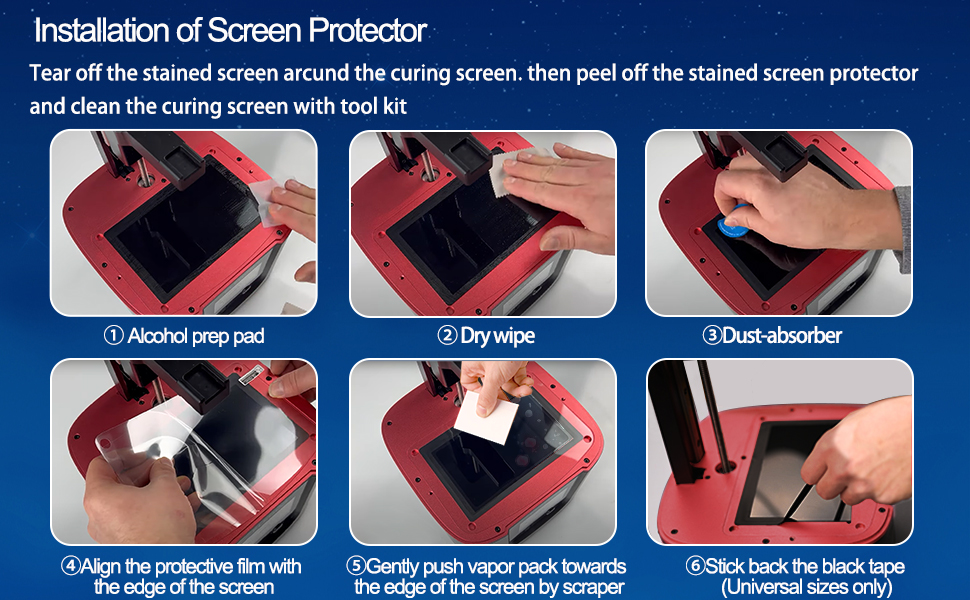 Installation of Screen Protector

Tear off the stained screen arcund the curing screen. then peel off the stained screen protector and clean the curing screen with tool kit

① Alcohol prep pad

② Dry wipe

③Dust-absorber

④Align the protective film with the edge of the screen

⑤Gently push vapor pack towards the edge of the screen by scraper

⑥Stick back the black tape (Universal sizes only)