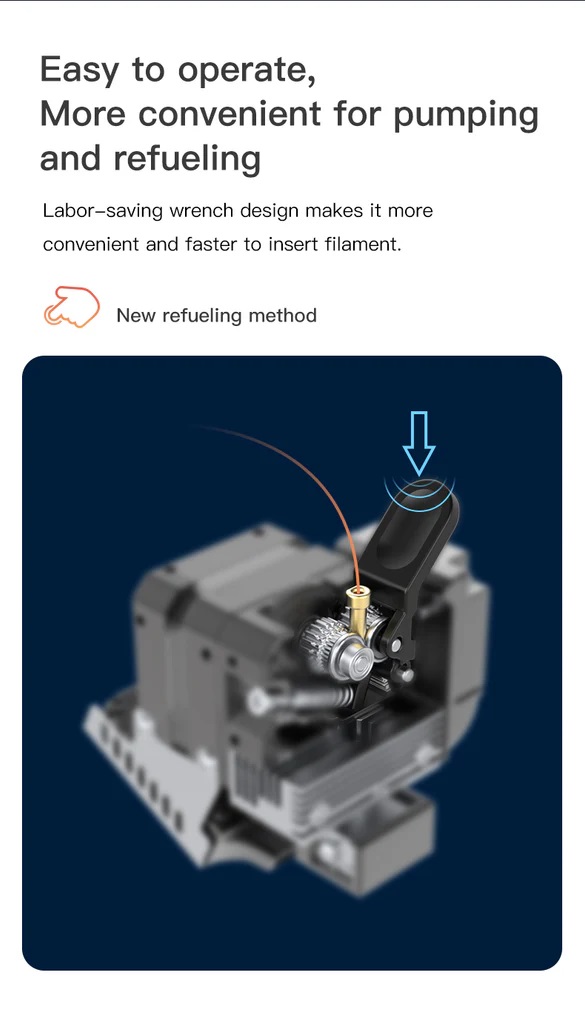 Easy to operate,
More convenient for pumping and refueling

Labor-saving wrench design makes it more convenient and faster to insert filament.

New refueling method