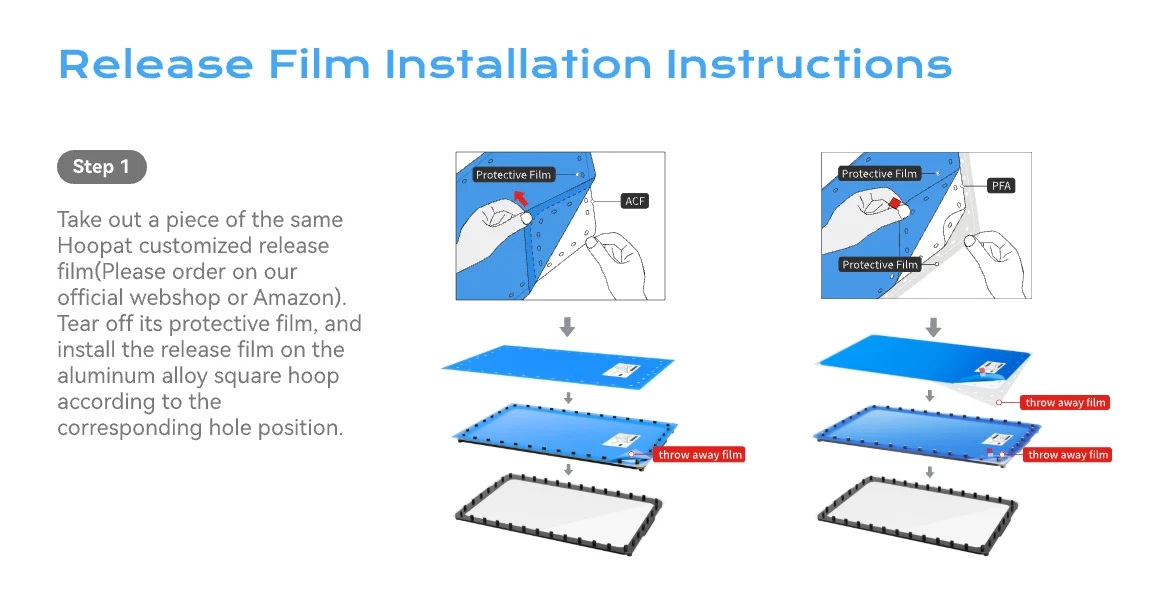 Release Film Installation Instructions

Step 1

Take out a piece of the same Hoopat customized release film(Please order on our official webshop or Amazon). Tear off its protective film, and install the release film on the aluminum alloy square hoop according to the corresponding hole position.

Protective Film

ACF

throw away film

Protective Film

PFA

Protective Film

throw away film

throw away film