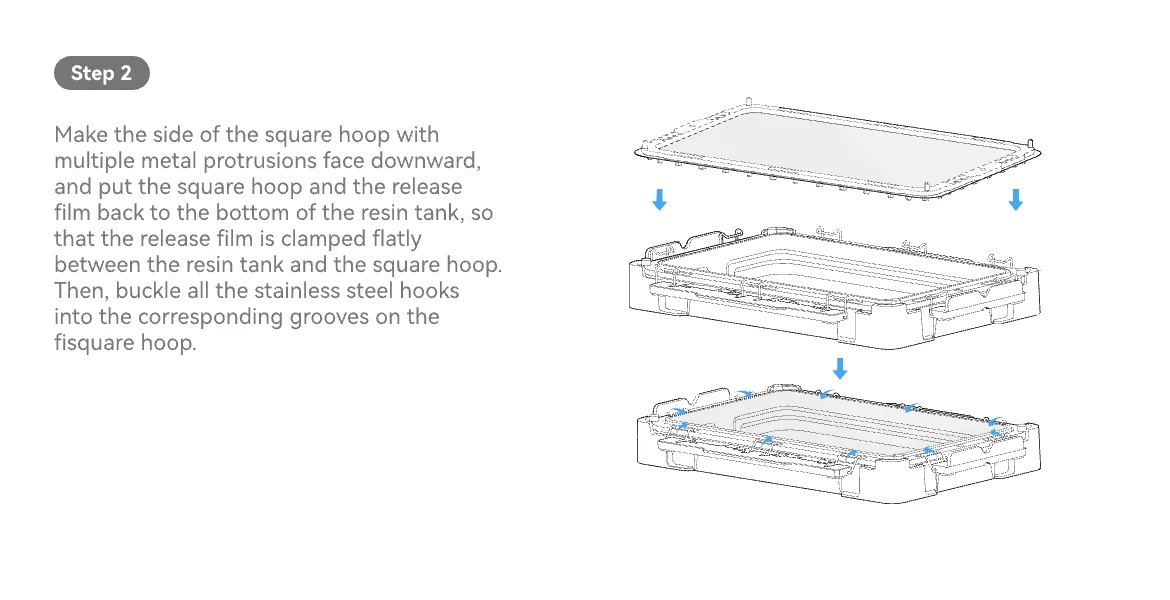 Step 2

Make the side of the square hoop with multiple metal protrusions face downward, and put the square hoop and the release film back to the bottom of the resin tank, so that the release film is clamped flatly between the resin tank and the square hoop. Then, buckle all the stainless steel hooks into the corresponding grooves on the fisquare hoop.